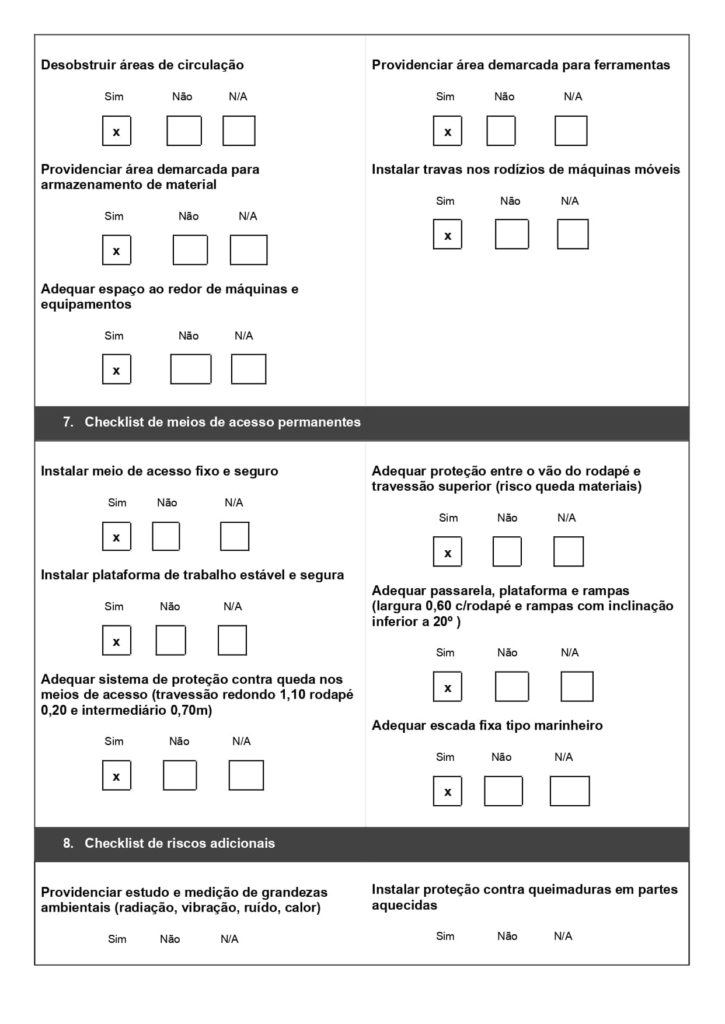 Desobstruir áreas de circulação

Sim Não N/A

x

Providenciar área demarcada para armazenamento de material

Sim Não N/A

x

Adequar espaço ao redor de máquinas e equipamentos

Sim Não N/A

x

Providenciar área demarcada para ferramentas

Sim Não N/A

x

Instalar travas nos rodízios de máquinas móveis

Sim Não N/A

x

7. Checklist de meios de acesso permanentes

Instalar meio de acesso fixo e seguro

Sim Não N/A

x

Instalar plataforma de trabalho estável e segura

Sim Não N/A

x

Adequar sistema de proteção contra queda nos meios de acesso (travessão redondo 1,10 rodapé 0,20 e intermediário 0,70m)

Sim Não N/A

x

Adequar proteção entre o vão do rodapé e travessão superior (risco queda materiais)

Sim Não N/A

x

Adequar passarela, plataforma e rampas (largura 0,60 c/rodapé e rampas com inclinação inferior a 20º )

Sim Não N/A

x

Adequar escada fixa tipo marinheiro

Sim Não N/A

x

8. Checklist de riscos adicionais

Providenciar estudo e medição de grandezas ambientais (radiação, vibração, ruído, calor)

Sim Não N/A

Instalar proteção contra queimaduras em partes aquecidas

Sim Não N/A